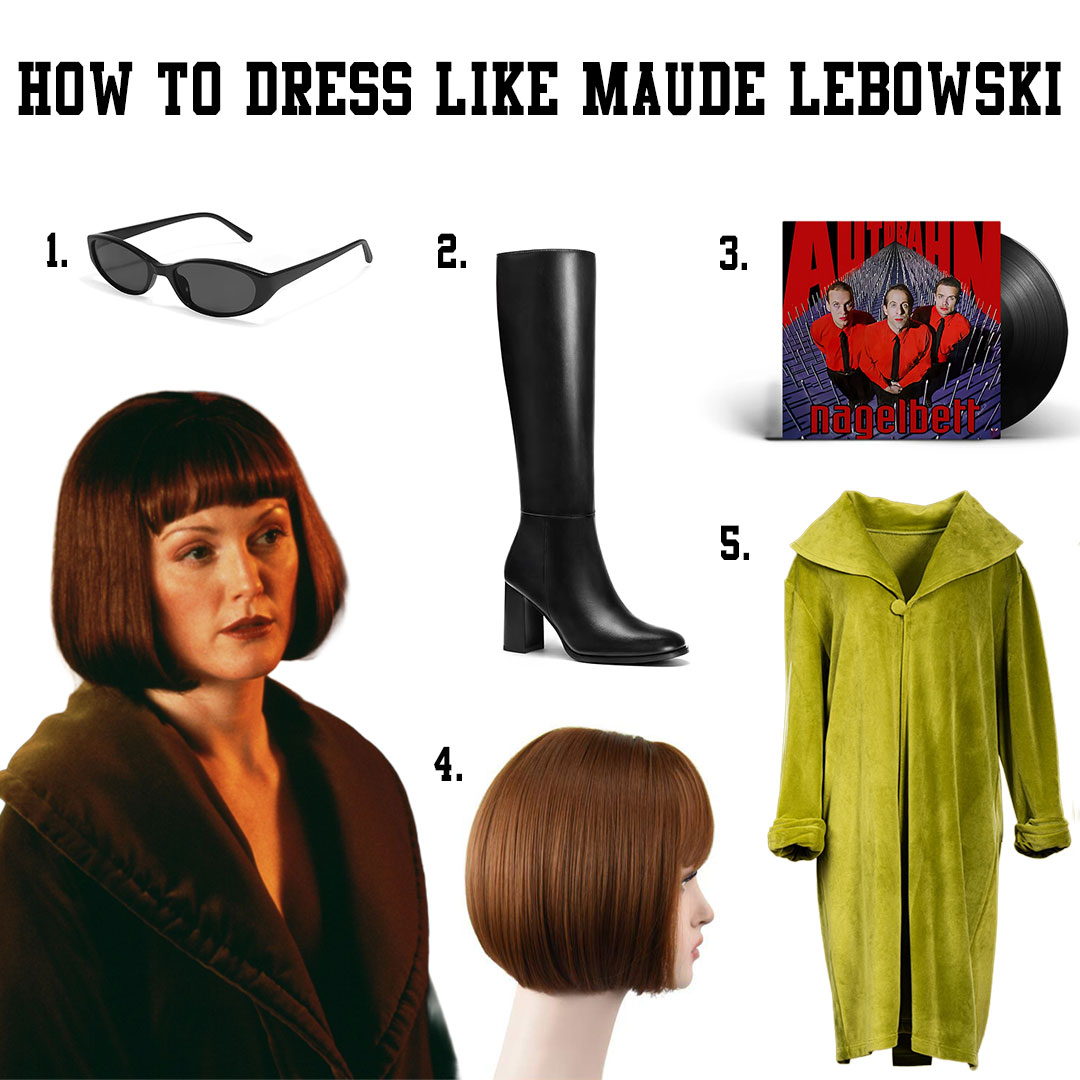 HOW TO DRESS LIKE MAUDE LEBOWSKI

1.

2.

3.

AUTOBAHN

nagelbett

4.

5.